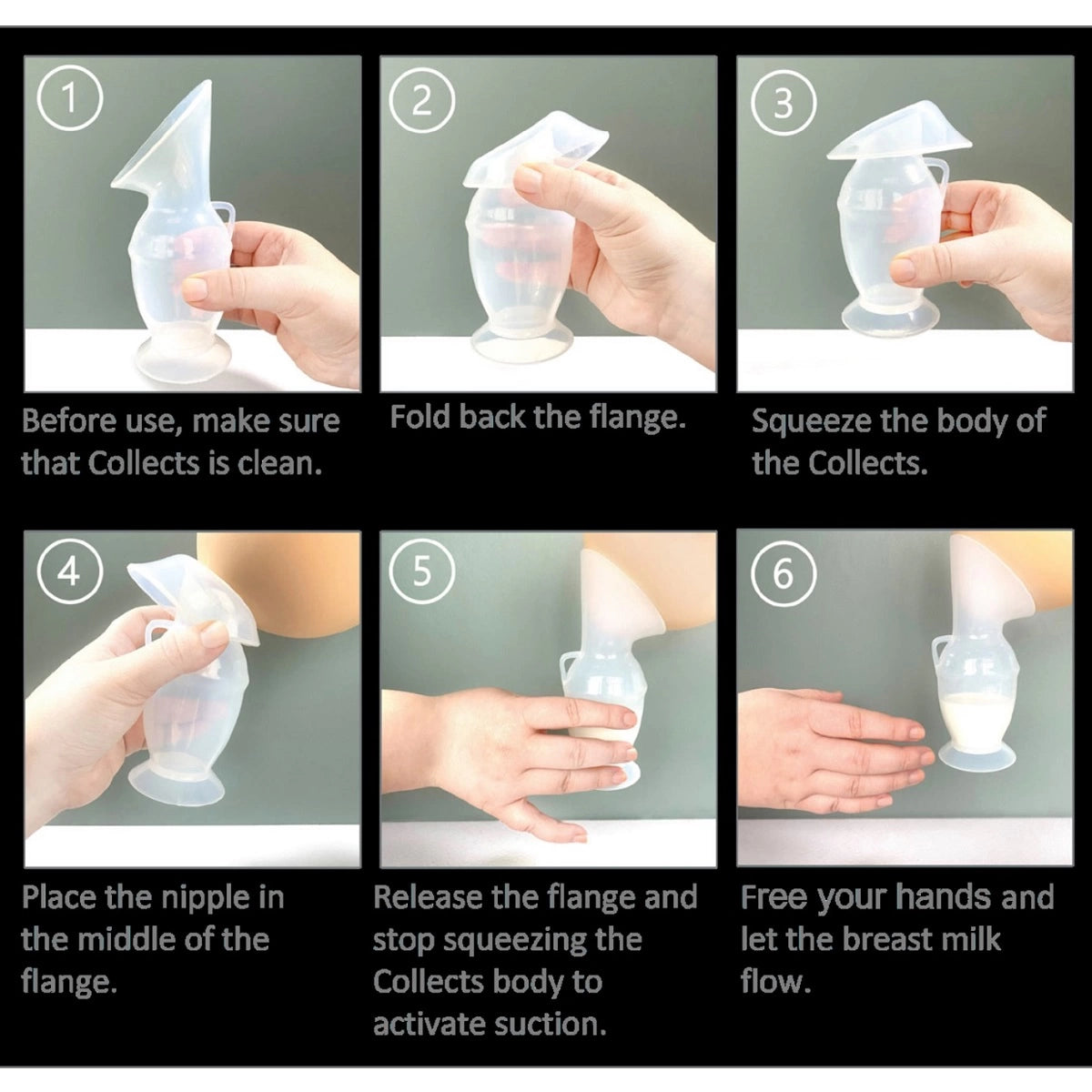 1

Before use, make sure that Collects is clean.

2

Fold back the flange.

3

Squeeze the body of the Collects.

4

Place the nipple in the middle of the flange.

5

Release the flange and stop squeezing the Collects body to activate suction.

6

Free your hands and let the breast milk flow.